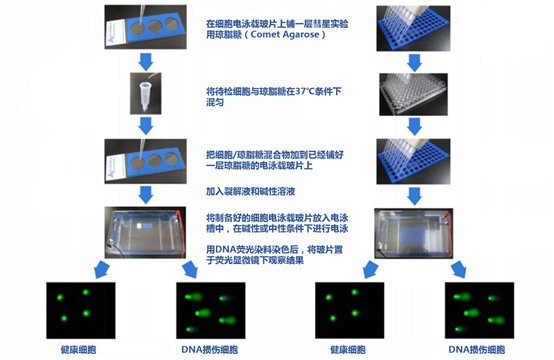 在细胞电泳载玻片上铺一层彗星实验用琼脂糖（Comet Agarose）

将待检细胞与琼脂糖在37°C条件下混匀

把细胞/琼脂糖混合物加到已经铺好一层琼脂糖的电泳载玻片上

加入裂解液和碱性溶液

将制备好的细胞电泳载玻片放入电泳槽中，在碱性或中性条件下进行电泳

用DNA荧光染料染色后，将玻片置于荧光显微镜下观察结果

健康细胞

DNA损伤细胞

健康细胞

DNA损伤细胞